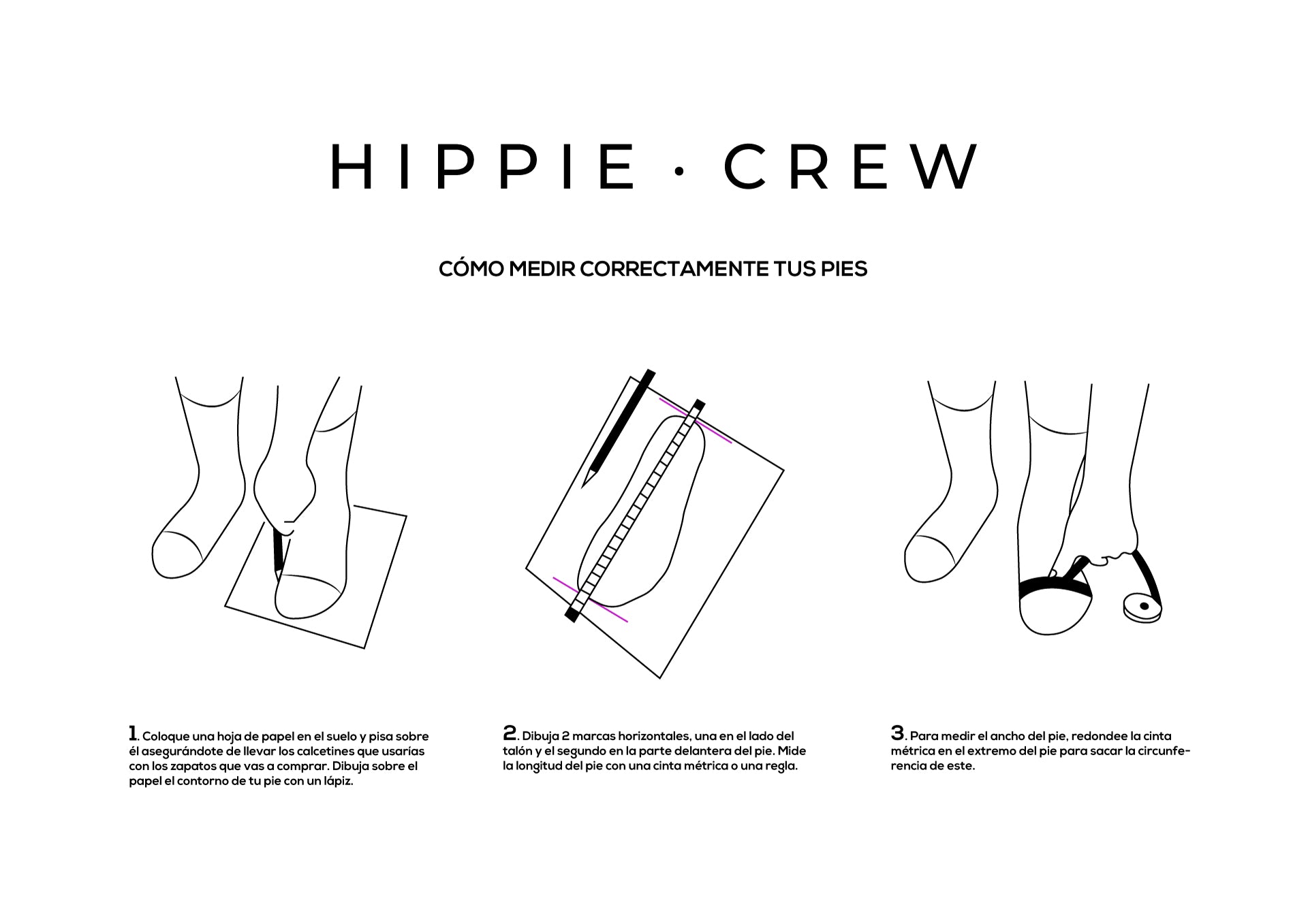 HIPPIE · CREW

CÓMO MEDIR CORRECTAMENTE TUS PIES

1. Coloque una hoja de papel en el suelo y pisa sobre él asegurándote de llevar los calcetines que usarías con los zapatos que vas a comprar. Dibuja sobre el papel el contorno de tu pie con un lápiz.

2. Dibuja 2 marcas horizontales, una en el lado del talón y el segundo en la parte delantera del pie. Mide la longitud del pie con una cinta métrica o una regla.

3. Para medir el ancho del pie, redondee la cinta métrica en el extremo del pie para sacar la circunferencia de este.